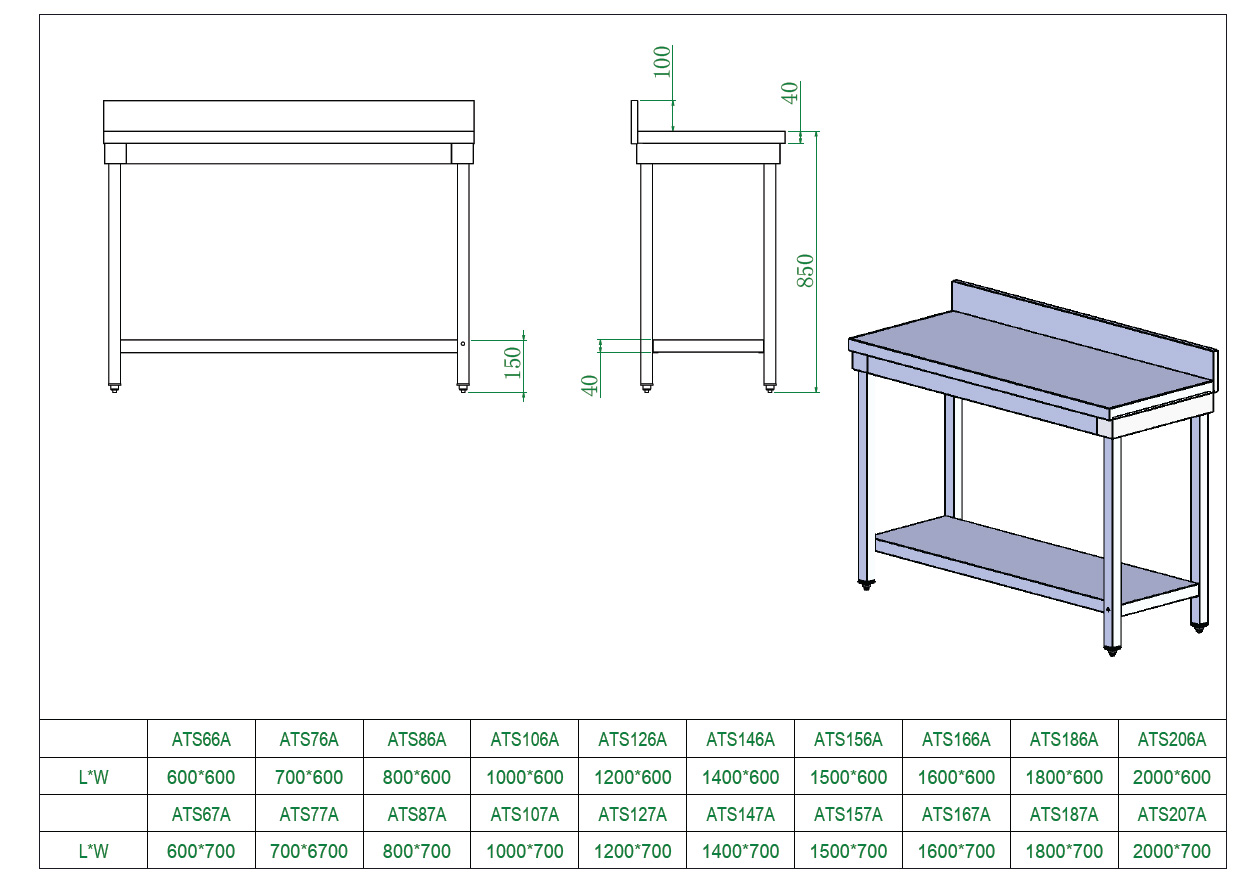 100

40

850

150

40

| | ATS66A | ATS76A | ATS86A | ATS106A | ATS126A | ATS146A | ATS156A | ATS166A | ATS186A | ATS206A |
|---|---|---|---|---|---|---|---|---|---|---|
| L*W | 600*600 | 700*600 | 800*600 | 1000*600 | 1200*600 | 1400*600 | 1500*600 | 1600*600 | 1800*600 | 2000*600 |
| | ATS67A | ATS77A | ATS87A | ATS107A | ATS127A | ATS147A | ATS157A | ATS167A | ATS187A | ATS207A |
| L*W | 600*700 | 700*6700 | 800*700 | 1000*700 | 1200*700 | 1400*700 | 1500*700 | 1600*700 | 1800*700 | 2000*700 |